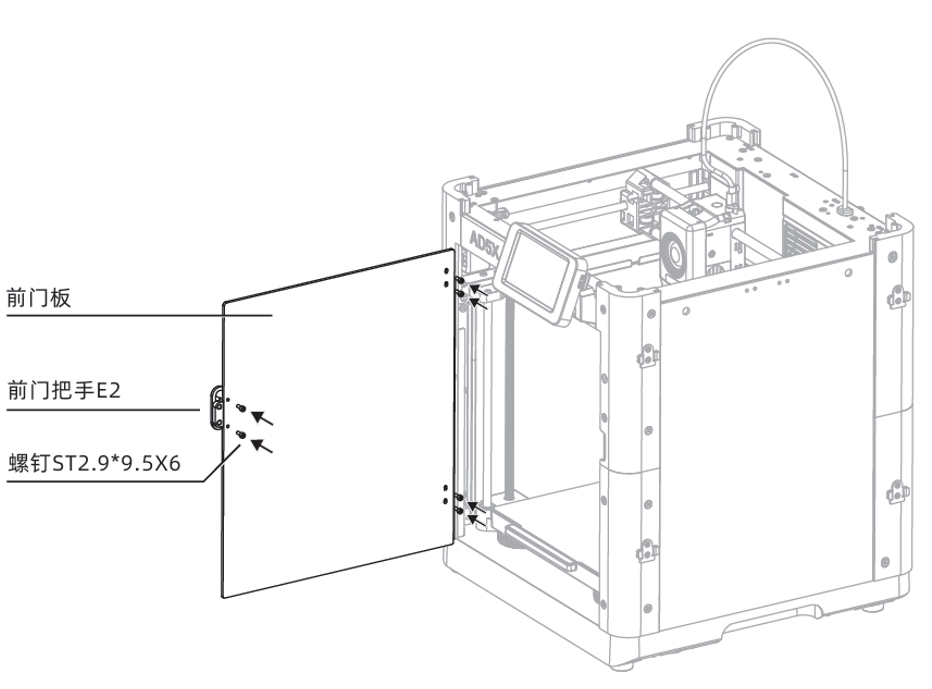 前门板

前门把手E2

螺钉ST2.9*9.5X6

AD5X