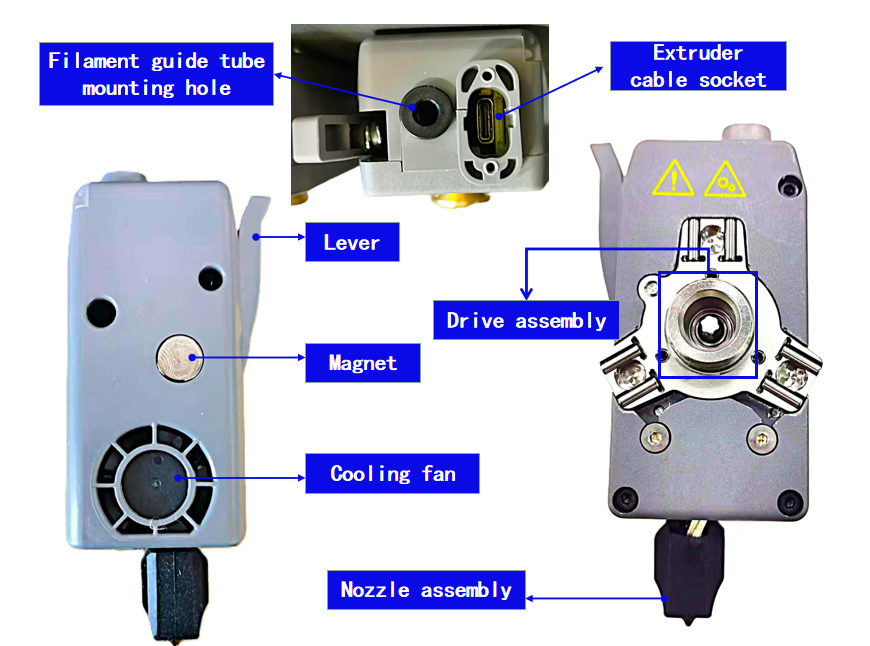 Filament guide tube mounting hole

Extruder cable socket

Lever

Drive assembly

Magnet

Cooling fan

Nozzle assembly